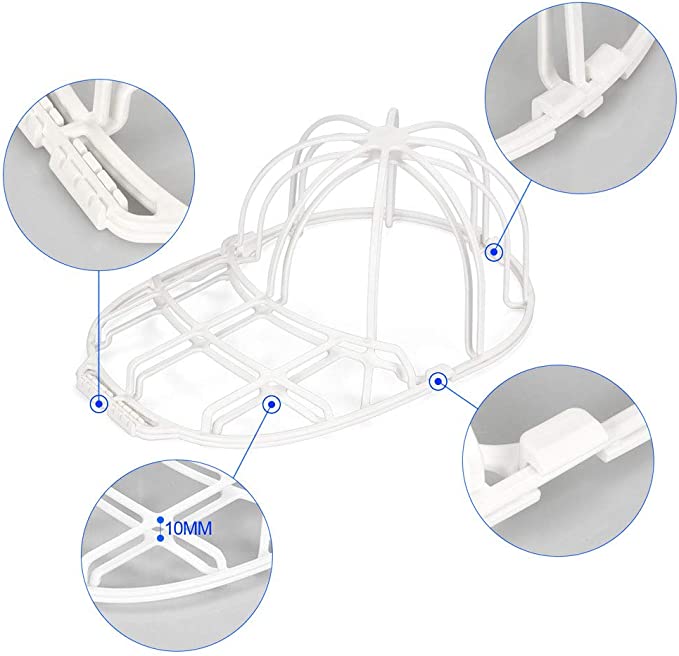 10MM