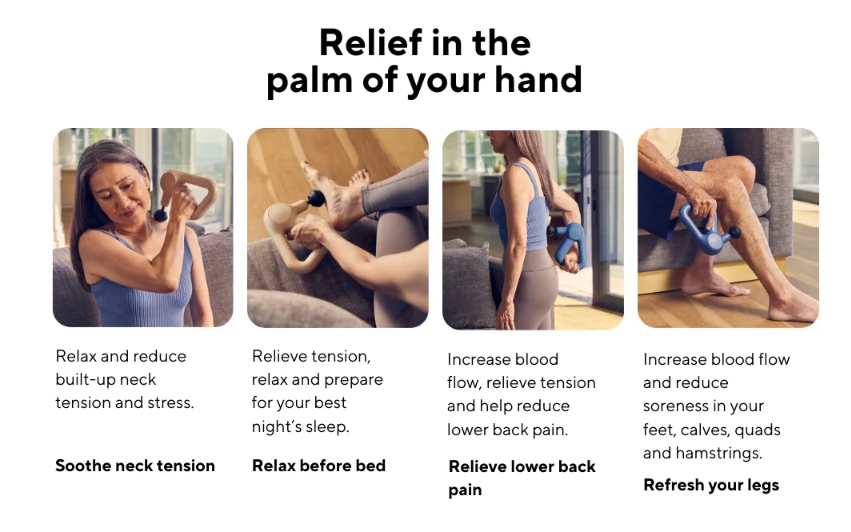 Relief in the palm of your hand

Relax and reduce built-up neck tension and stress.

Soothe neck tension

Relieve tension, relax and prepare for your best night's sleep.

Relax before bed

Increase blood flow, relieve tension and help reduce lower back pain.

Relieve lower back pain

Increase blood flow and reduce soreness in your feet, calves, quads and hamstrings.

Refresh your legs